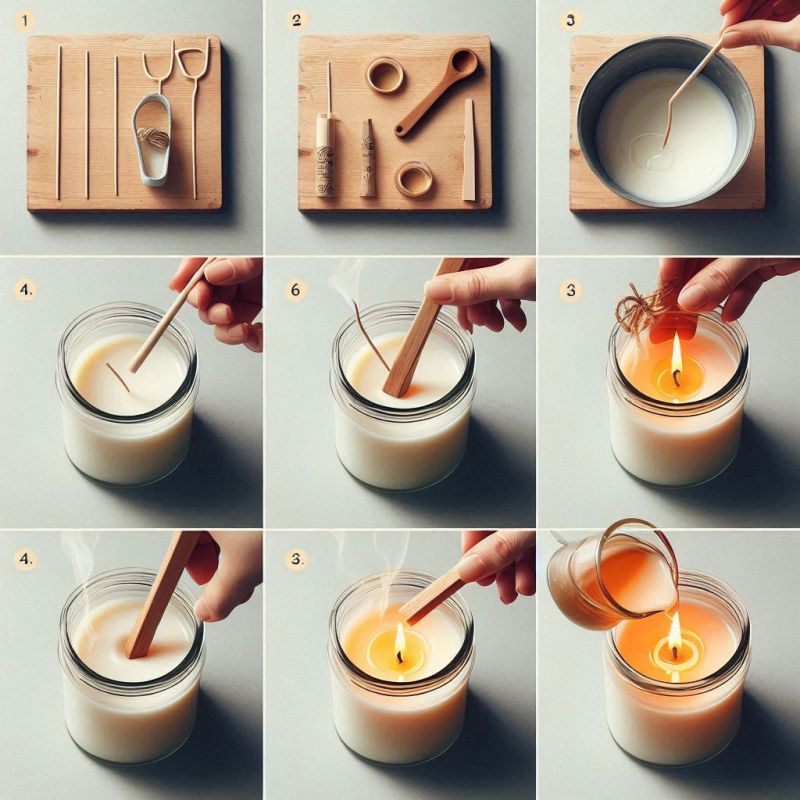 1

2

3

4.

6

3

4.

3.